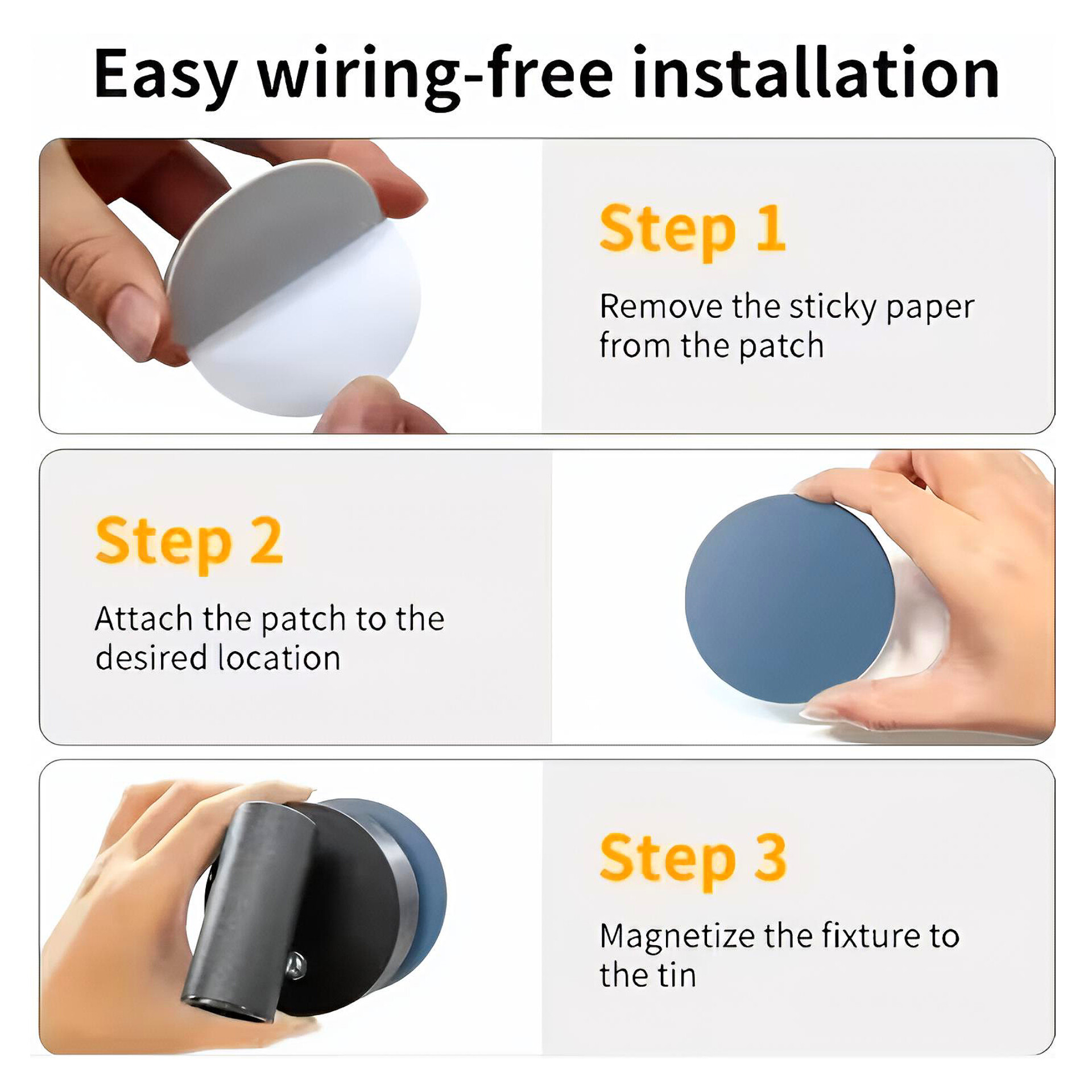 Easy wiring-free installation

Step 1

Remove the sticky paper from the patch

Step 2

Attach the patch to the desired location

Step 3

Magnetize the fixture to the tin