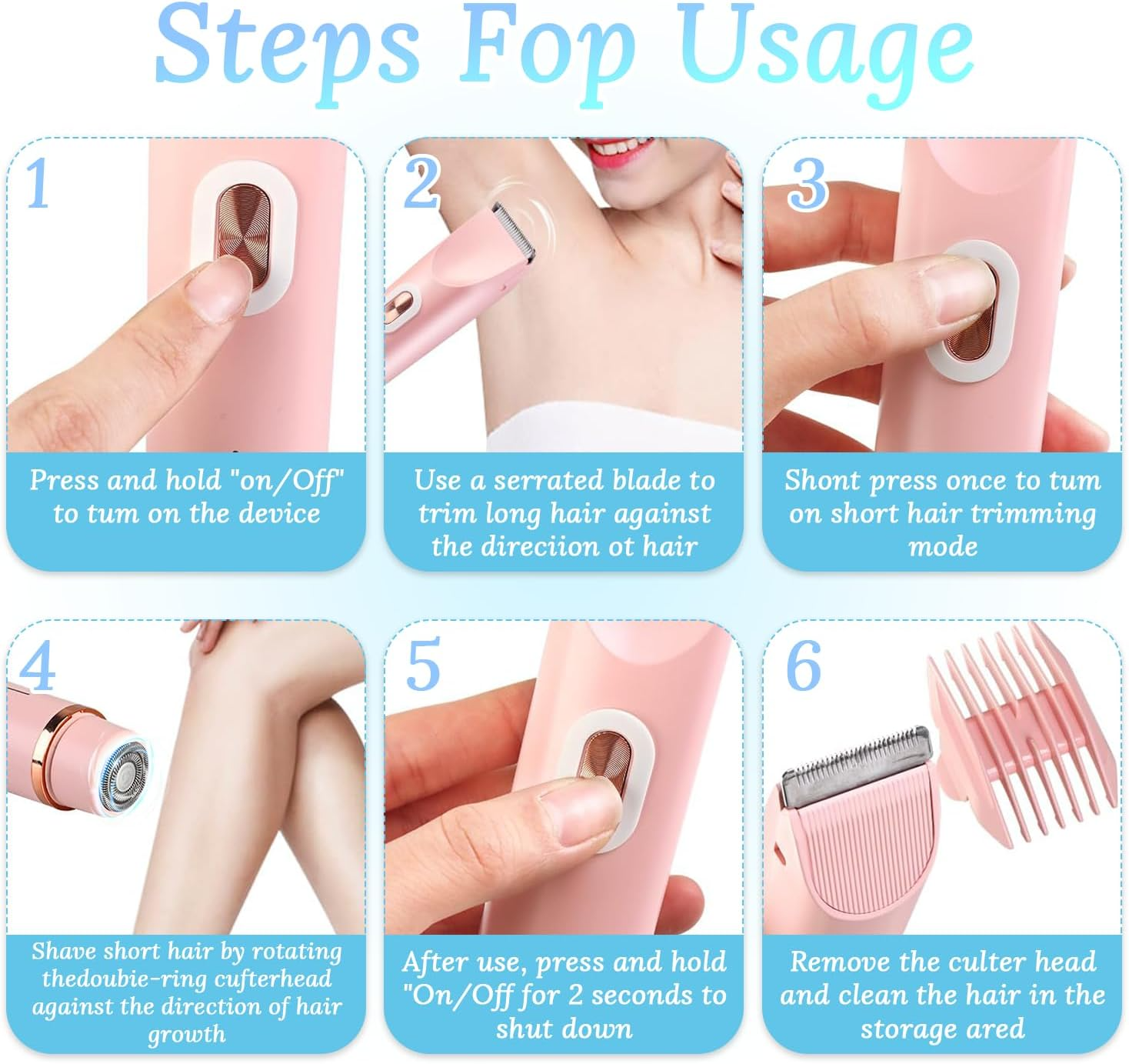 Steps Fop Usage

1

Press and hold "on/Off" to tum on the device

2

Use a serrated blade to trim long hair against the direciion ot hair

3

Shont press once to tum on short hair trimming mode

4

Shave short hair by rotating thedoubie-ring cufterhead against the direction of hair growth

5

After use, press and hold "On/Off for 2 seconds to shut down

6

Remove the culter head and clean the hair in the storage ared