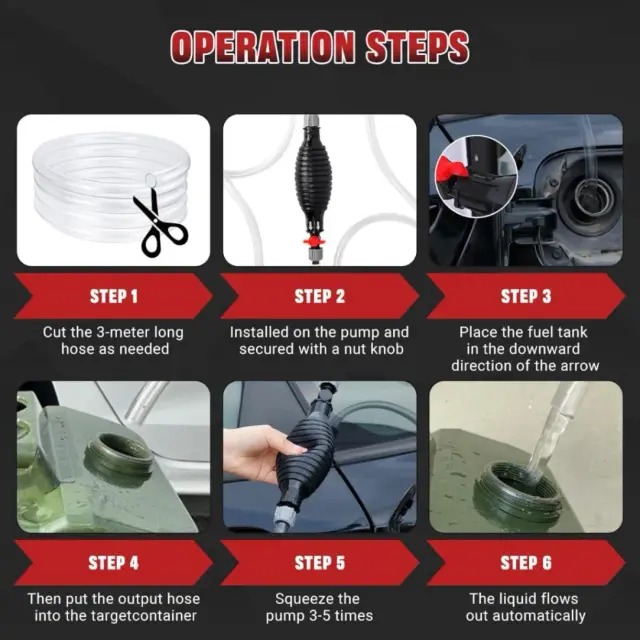 OPERATION STEPS

STEP 1

Cut the 3-meter long hose as needed

STEP 2

Installed on the pump and secured with a nut knob

STEP 3

Place the fuel tank in the downward direction of the arrow

STEP 4

Then put the output hose into the targetcontainer

STEP 5

Squeeze the pump 3-5 times

STEP 6

The liquid flows out automatically