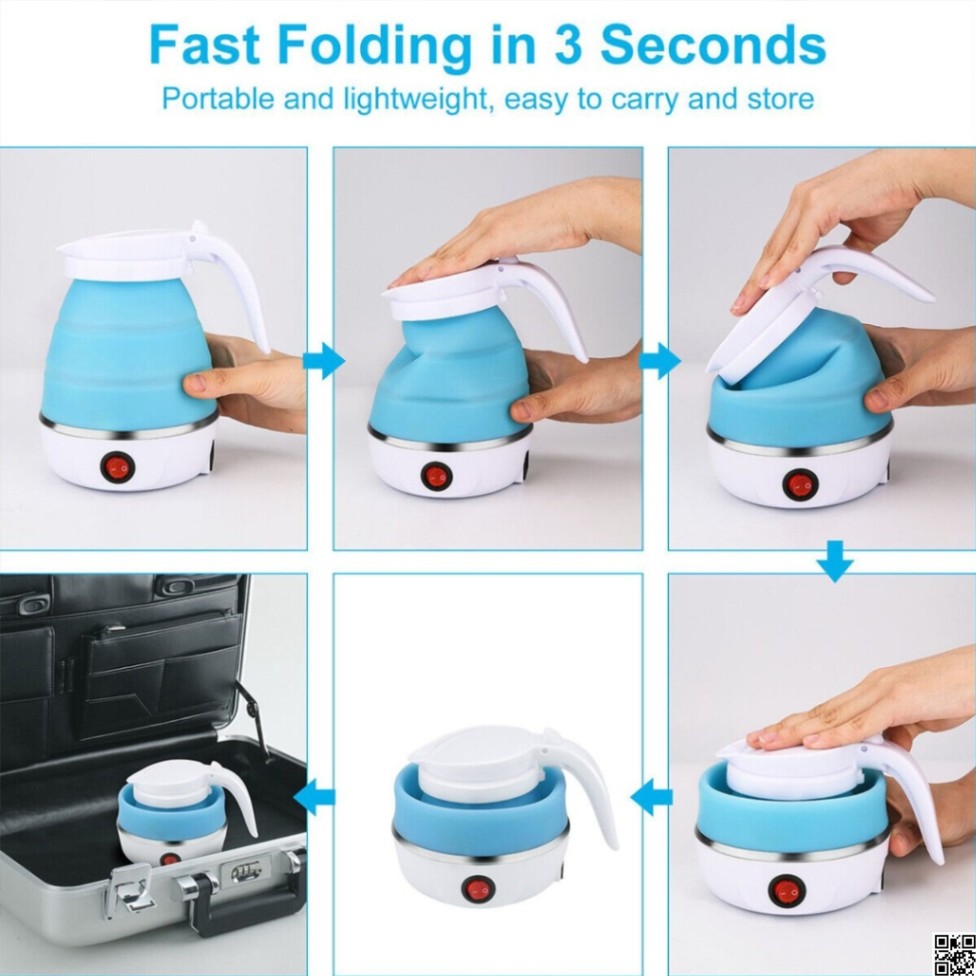 Fast Folding in 3 Seconds

Portable and lightweight, easy to carry and store