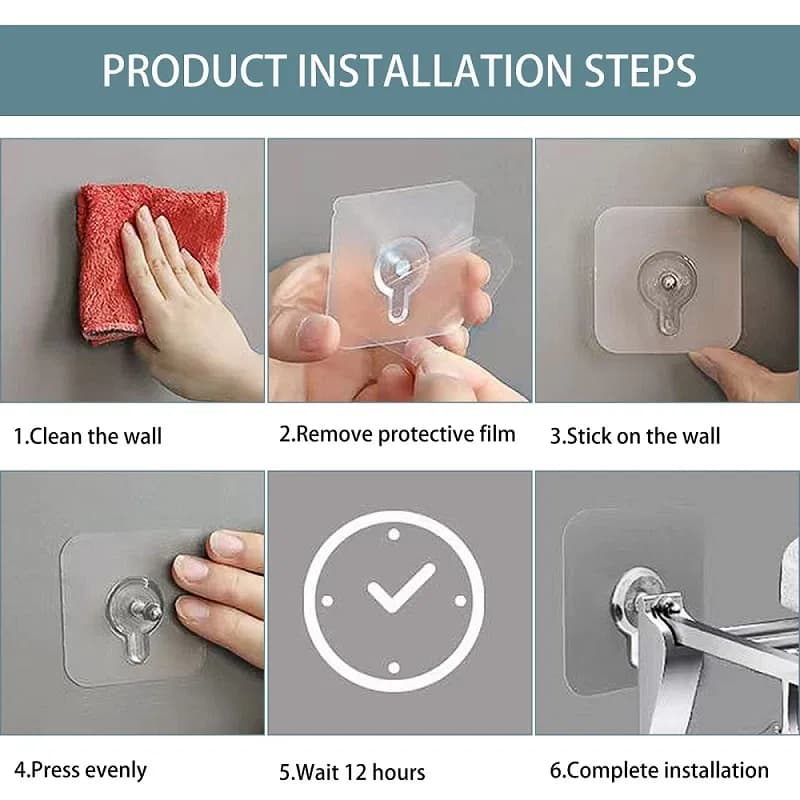 PRODUCT INSTALLATION STEPS

1.Clean the wall

2.Remove protective film

3.Stick on the wall

4.Press evenly

5.Wait 12 hours

6.Complete installation