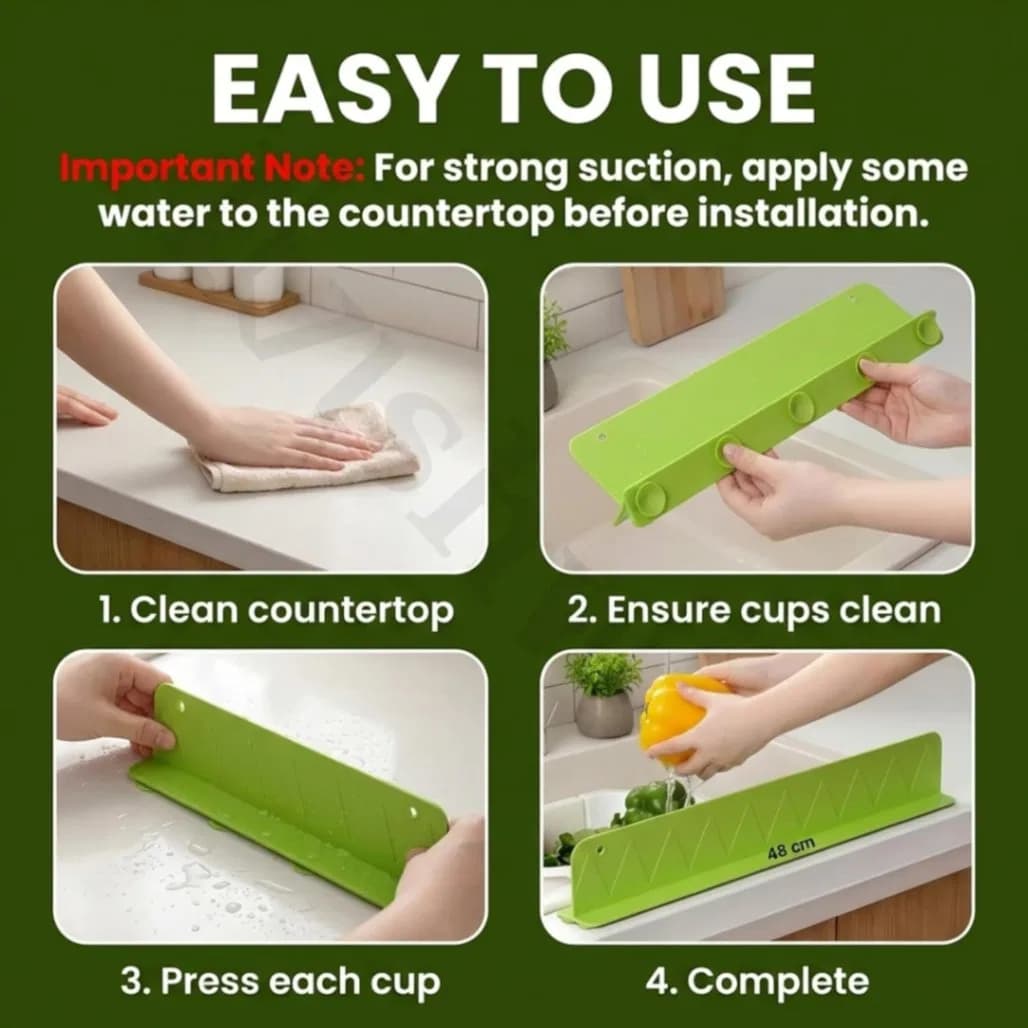 EASY TO USE

Important Note: For strong suction, apply some water to the countertop before installation.

1. Clean countertop

2. Ensure cups clean

3. Press each cup

48 cm

4. Complete