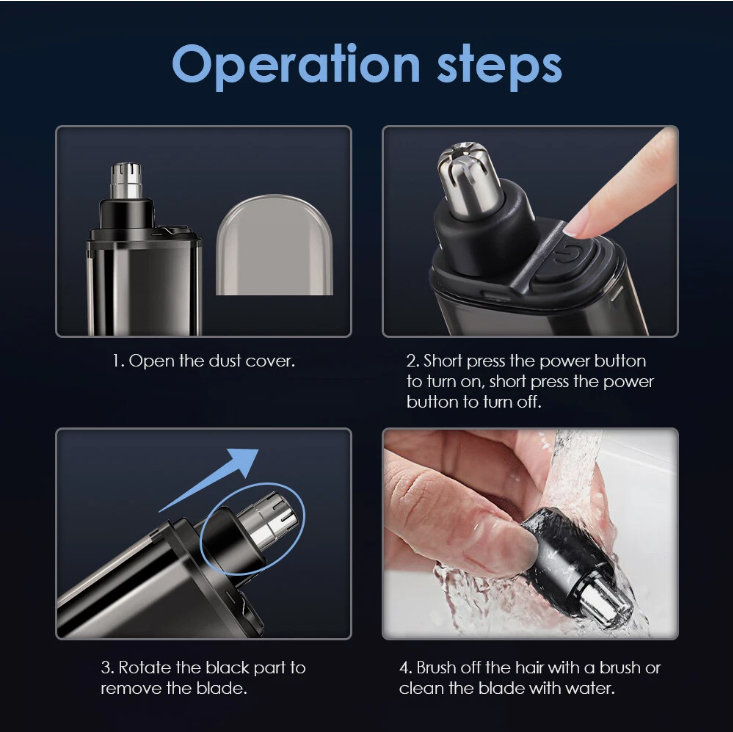 Operation steps

1. Open the dust cover.

2. Short press the power button to turn on, short press the power button to turn off.

3. Rotate the black part to remove the blade.

4. Brush off the hair with a brush or clean the blade with water.