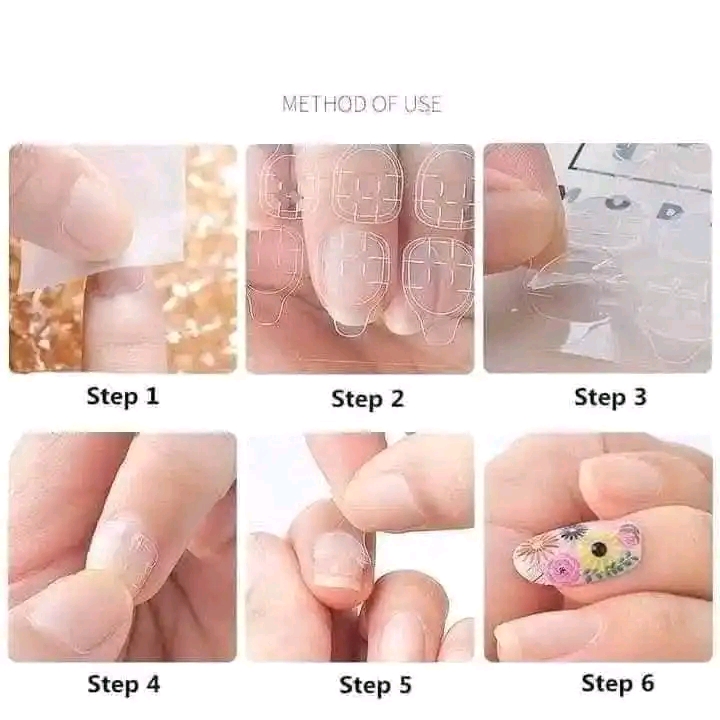 METHOD OF USE

Step 1

Step 2

Step 3

Step 4

Step 5

Step 6