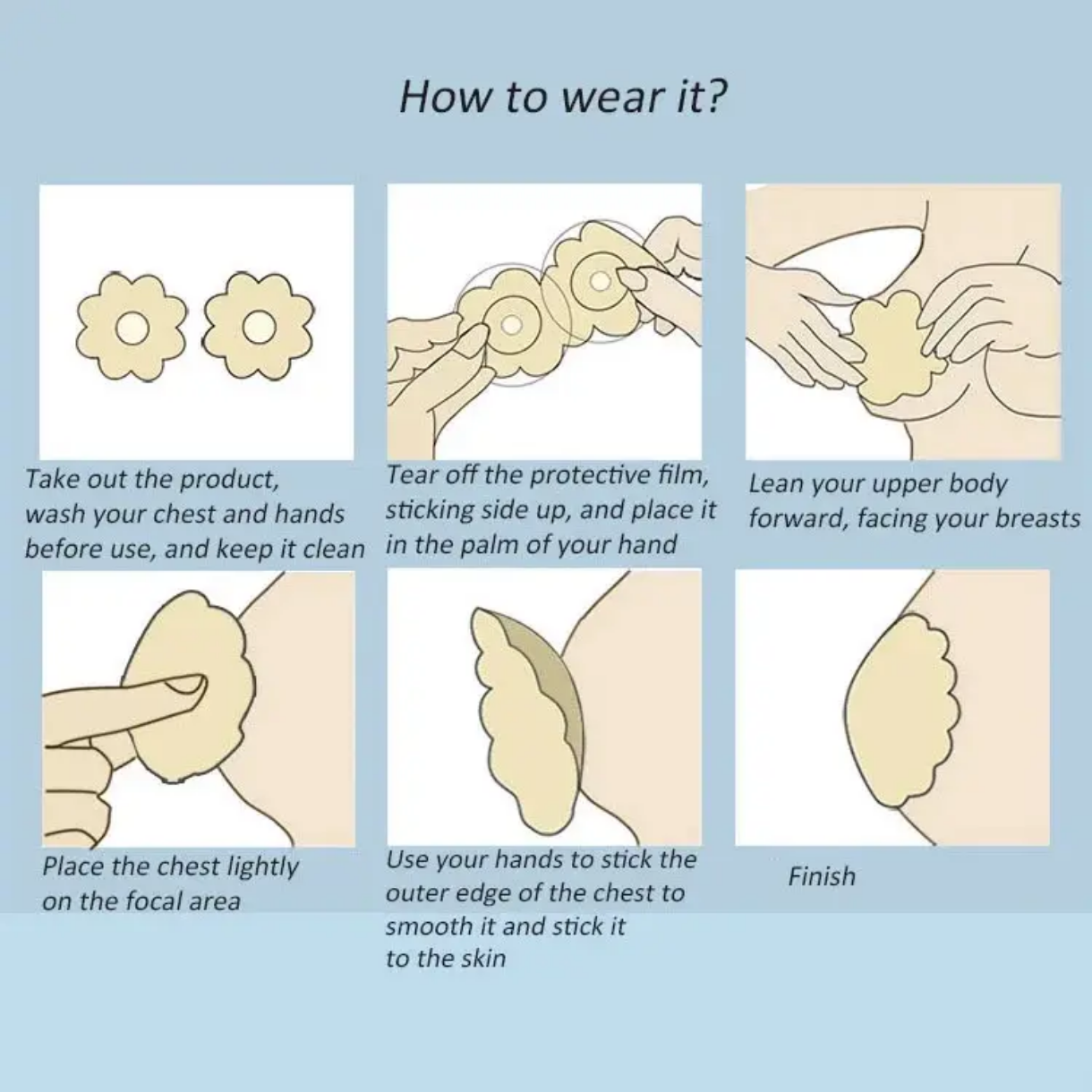 How to wear it?

Take out the product, wash your chest and hands before use, and keep it clean

Tear off the protective film, sticking side up, and place it in the palm of your hand

Lean your upper body forward, facing your breasts

Place the chest lightly on the focal area

Use your hands to stick the outer edge of the chest to smooth it and stick it to the skin

Finish