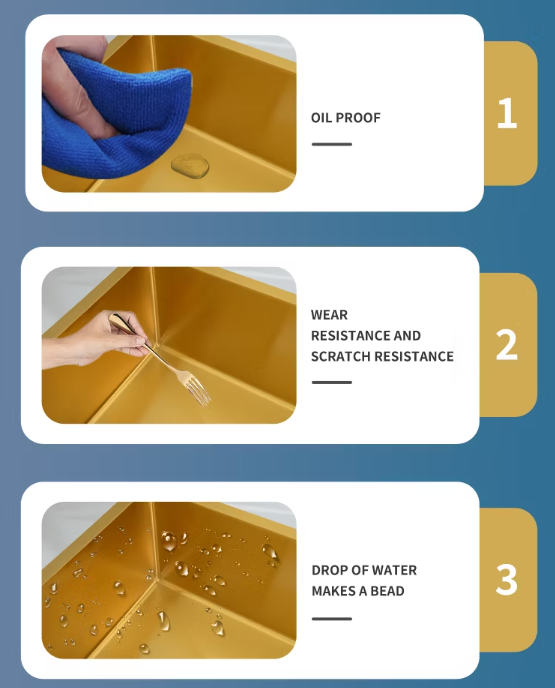 OIL PROOF

1

WEAR RESISTANCE AND SCRATCH RESISTANCE

2

DROP OF WATER MAKES A BEAD

3